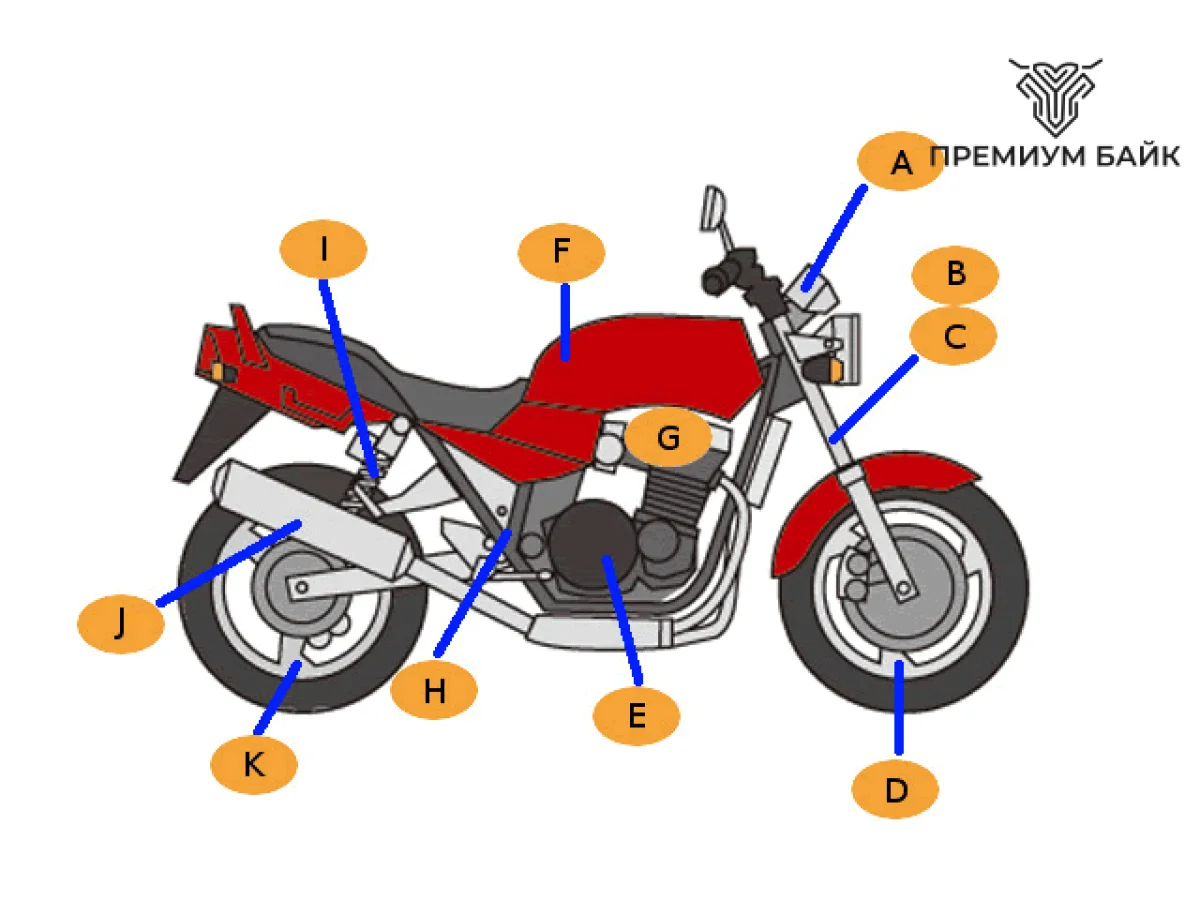 ПРЕМИУМ БАЙК

A
B
C
I
F
G
J
H
E
K
D