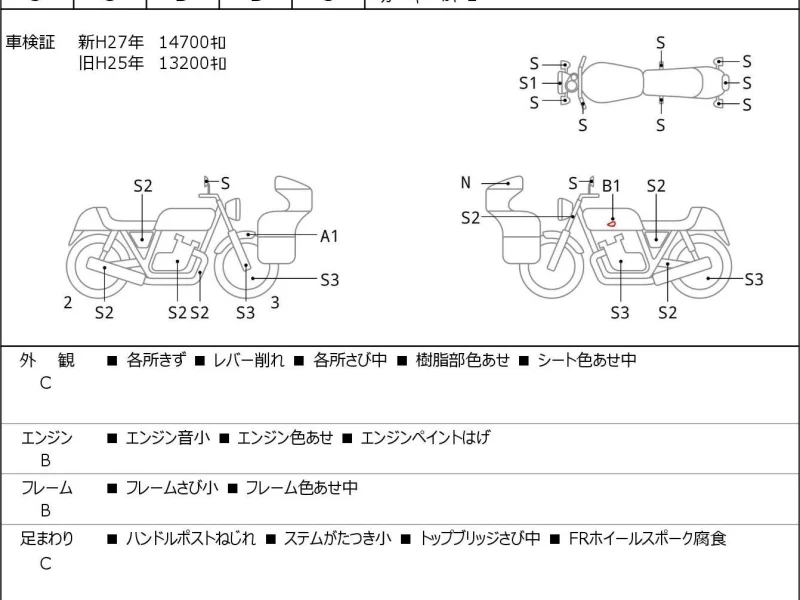 車検証　新H27年　14700ｷﾛ
　　　　旧H25年　13200ｷﾛ

S
S
S1
S
S
S
S
S
S
S

S2
S
A1
S3
2
S2
S2
S2
S3
3

N
S
B1
S2
S2
S3
S3
S2

外　観
C
■ 各所きず ■ レバー削れ ■ 各所さび中 ■ 樹脂部色あせ ■ シート色あせ中

エンジン
B
■ エンジン音小 ■ エンジン色あせ ■ エンジンペイントはげ

フレーム
B
■ フレームさび小 ■ フレーム色あせ中

足まわり
C
■ ハンドルポストねじれ ■ ステムがたつき小 ■ トップブリッジさび中 ■ FRホイールスポーク腐食